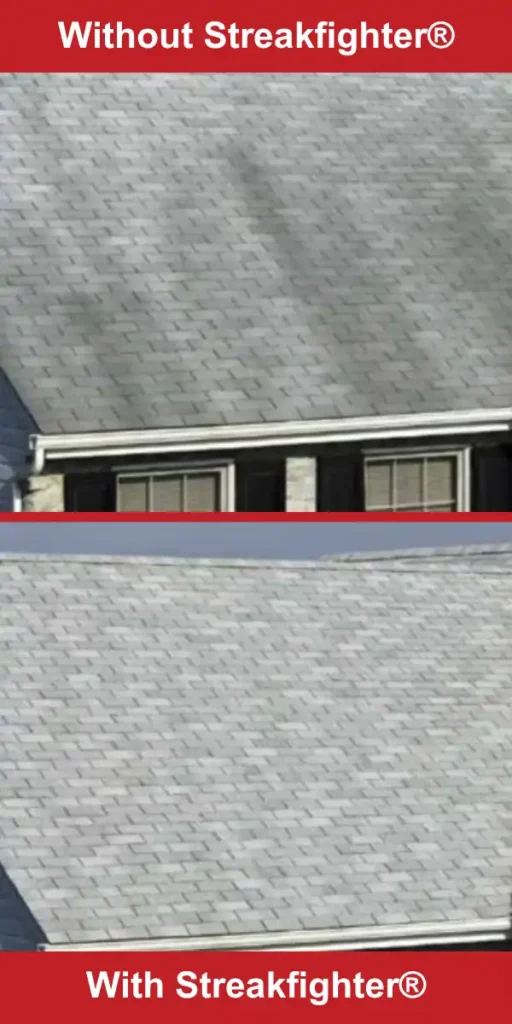 Without Streakfighter®

With Streakfighter®